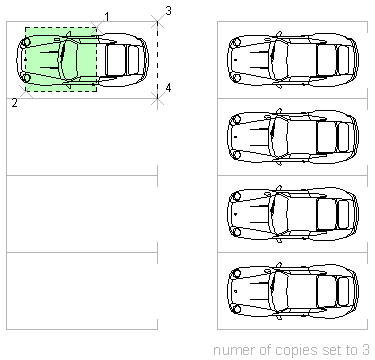 1
3
2
4
numer of copies set to 3